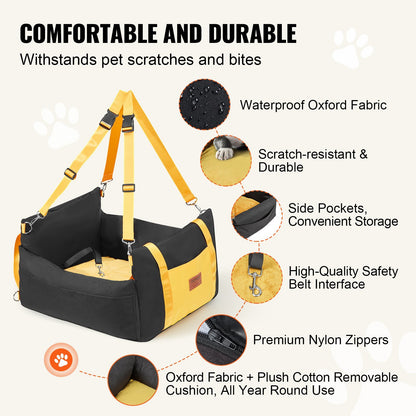 COMFORTABLE AND DURABLE
Withstands pet scratches and bites

Waterproof Oxford Fabric

Scratch-resistant & Durable

Side Pockets, Convenient Storage

High-Quality Safety Belt Interface

Premium Nylon Zippers

Oxford Fabric + Plush Cotton Removable Cushion, All Year Round Use