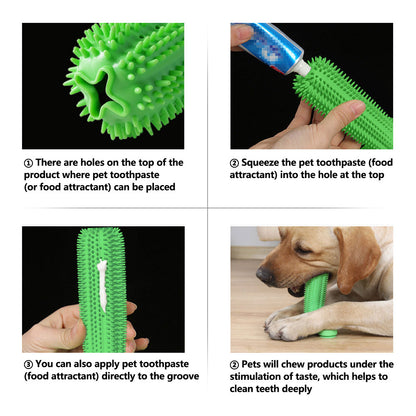 ① There are holes on the top of the product where pet toothpaste (or food attractant) can be placed

② Squeeze the pet toothpaste (food attractant) into the hole at the top

③ You can also apply pet toothpaste (food attractant) directly to the groove

② Pets will chew products under the stimulation of taste, which helps to clean teeth deeply